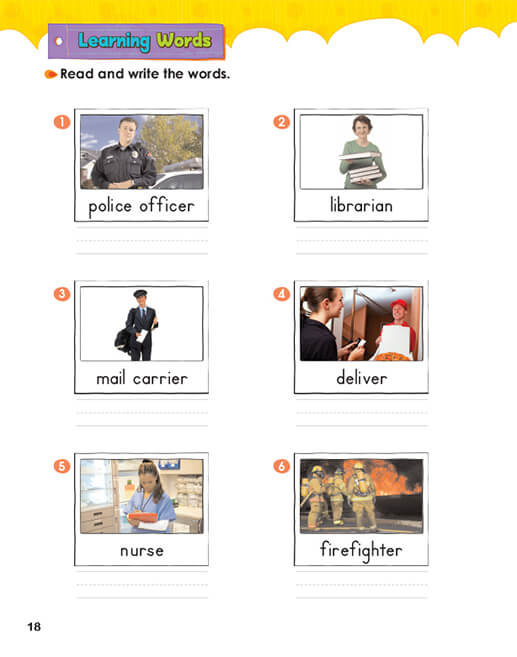 Learning Words

Read and write the words.

1 police officer

2 librarian

3 mail carrier

4 deliver

5 nurse

6 firefighter

18