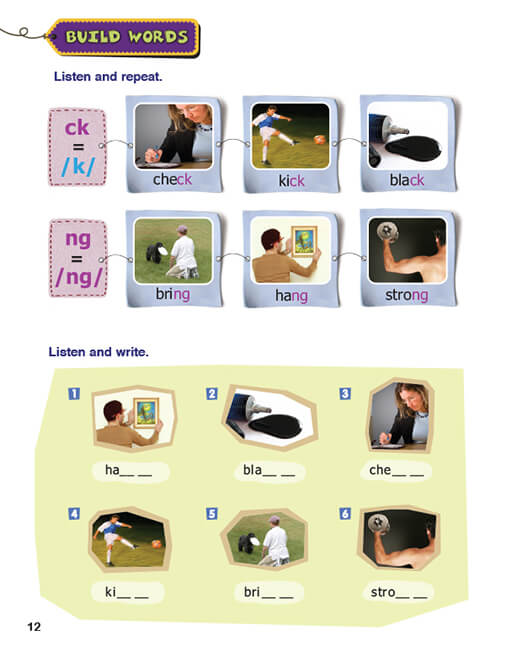 BUILD WORDS

Listen and repeat.

ck = /k/

check

kick

black

ng = /ng/

bring

hang

strong

Listen and write.

1 ha__ __

2 bla__ __

3 che__ __

4 ki__ __

5 bri__ __

6 stro__ __

12