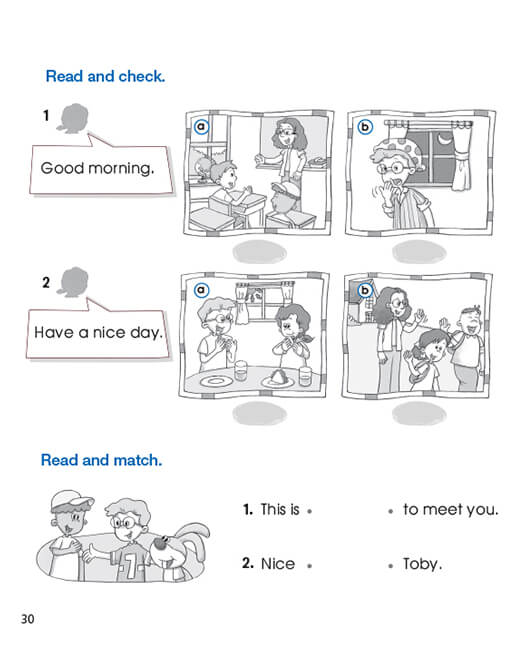 Read and check.

1

Good morning.

a

b

2

Have a nice day.

a

b

Read and match.

7

1. This is •

2. Nice •

• to meet you.

• Toby.

30