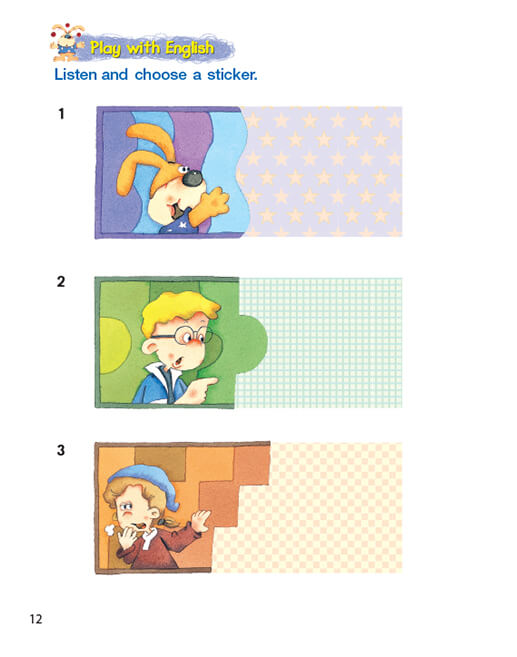 Play with English
Listen and choose a sticker.

1

2

3

12